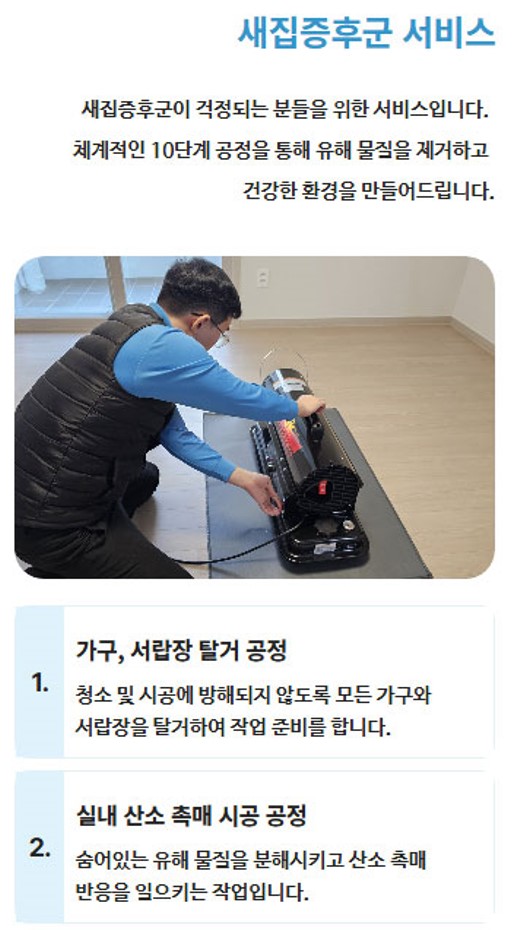 새집증후군 서비스

새집증후군이 걱정되는 분들을 위한 서비스입니다. 체계적인 10단계 공정을 통해 유해 물질을 제거하고 건강한 환경을 만들어드립니다.

1.

가구, 서랍장 탈거 공정

청소 및 시공에 방해되지 않도록 모든 가구와 서랍장을 탈거하여 작업 준비를 합니다.

2.

실내 산소 촉매 시공 공정

숨어있는 유해 물질을 분해시키고 산소 촉매 반응을 일으키는 작업입니다.